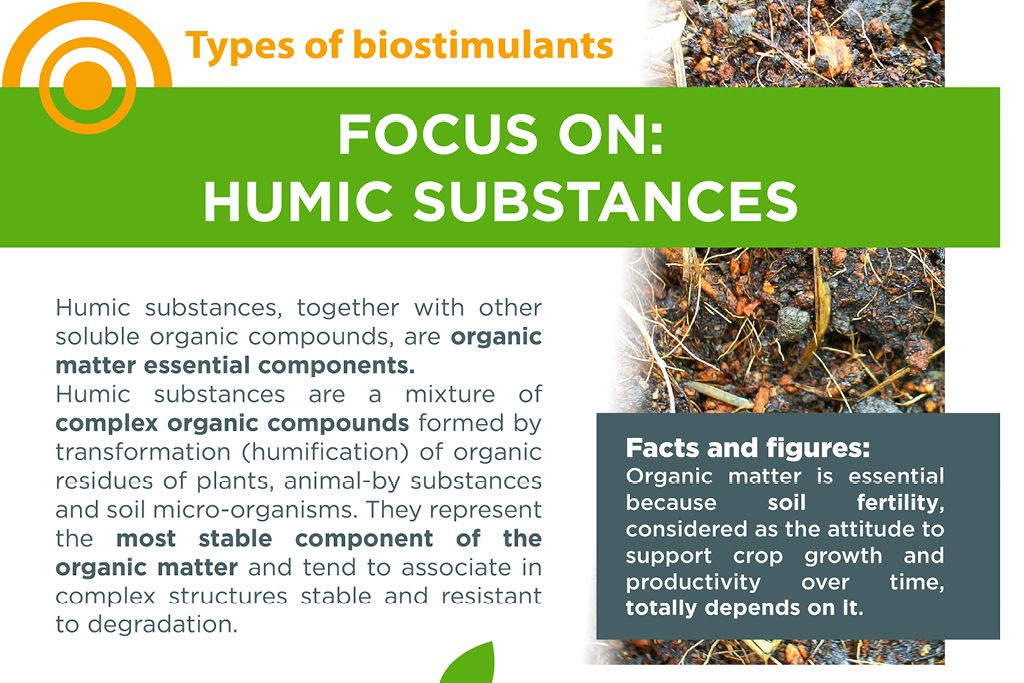 Types of biostimulants

FOCUS ON:
HUMIC SUBSTANCES

Humic substances, together with other soluble organic compounds, are organic matter essential components.
Humic substances are a mixture of complex organic compounds formed by transformation (humification) of organic residues of plants, animal-by substances and soil micro-organisms. They represent the most stable component of the organic matter and tend to associate in complex structures stable and resistant to degradation.

Facts and figures:
Organic matter is essential because soil fertility, considered as the attitude to support crop growth and productivity over time, totally depends on it.